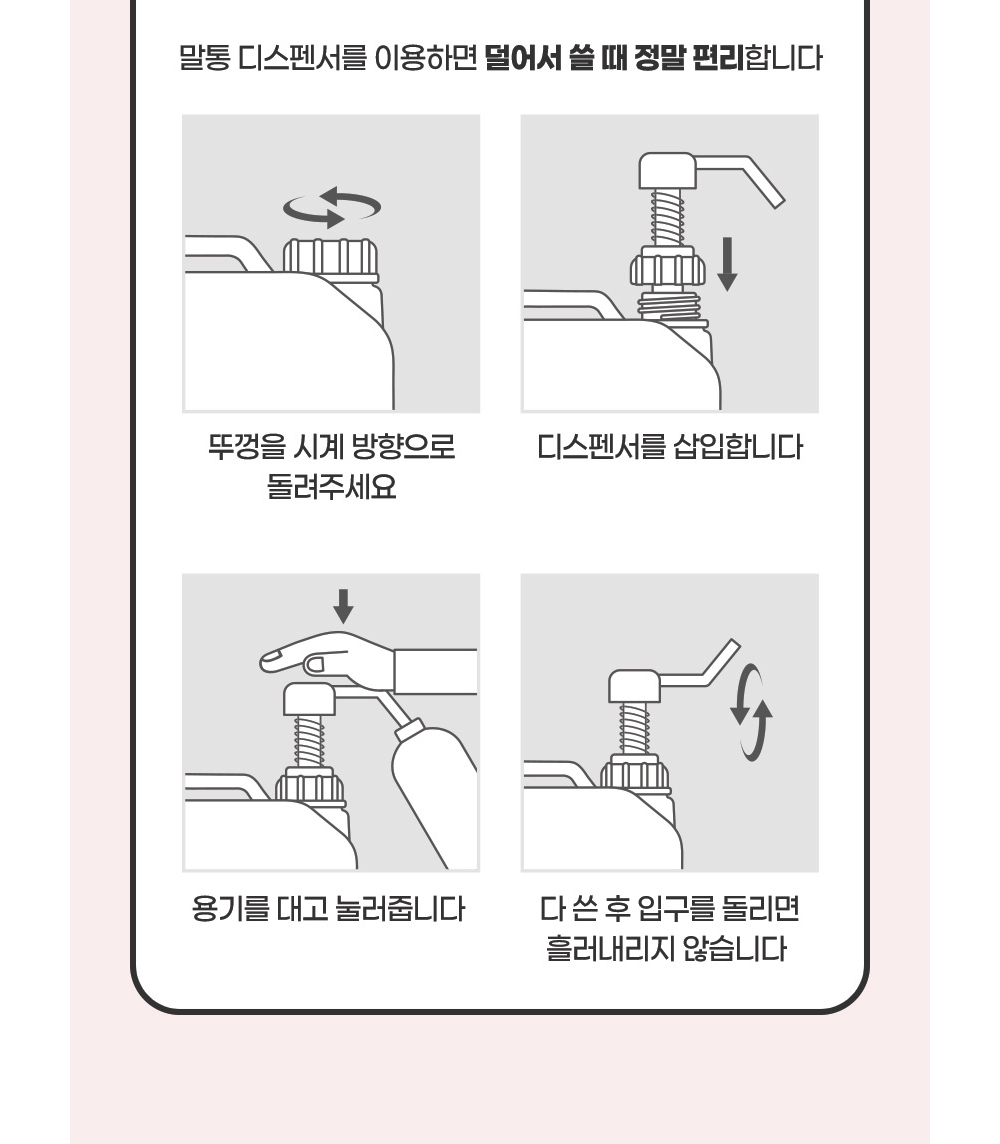 말통 디스펜서를 이용하면 덜어서 쓸 때 정말 편리합니다

뚜껑을 시계 방향으로 돌려주세요

디스펜서를 삽입합니다

용기를 대고 눌러줍니다

다 쓴 후 입구를 돌리면 흘러내리지 않습니다