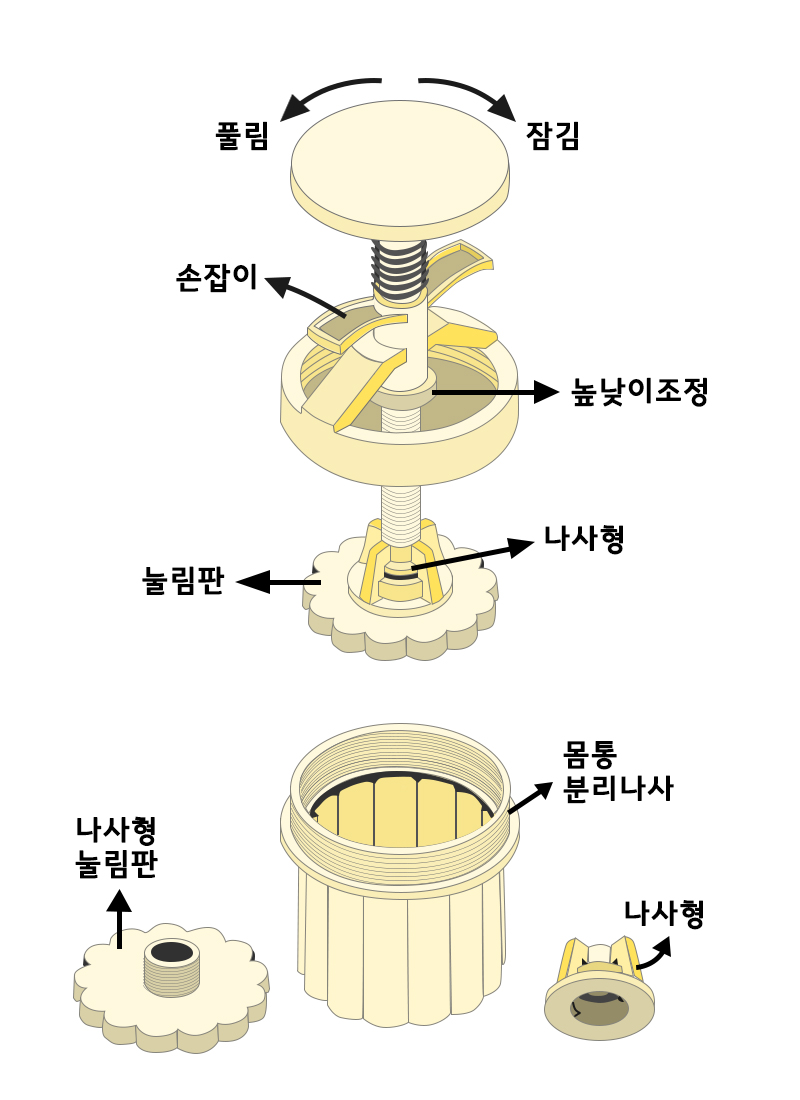 풀림

잠김

손잡이

높낮이조정

나사형

눌림판

몸통
분리나사

나사형
눌림판

나사형