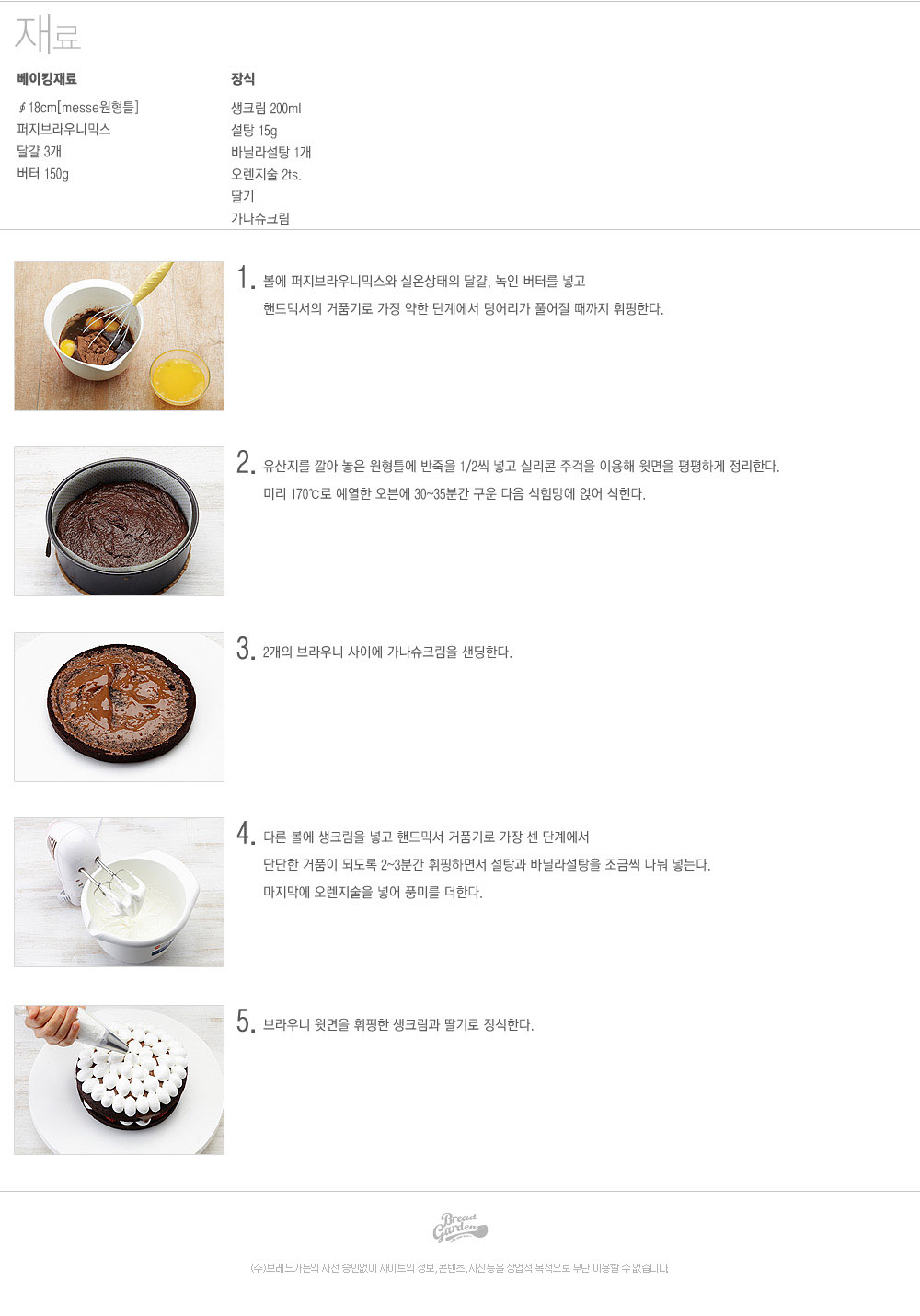 재료

베이킹재료

∮18cm[messe원형틀]
퍼지브라우니믹스
달걀 3개
버터 150g

장식

생크림 200ml
설탕 15g
바닐라설탕 1개
오렌지술 2ts.
딸기
가나슈크림

1. 볼에 퍼지브라우니믹스와 실온상태의 달걀, 녹인 버터를 넣고
핸드믹서의 거품기로 가장 약한 단계에서 덩어리가 풀어질 때까지 휘핑한다.

2. 유산지를 깔아 놓은 원형틀에 반죽을 1/2씩 넣고 실리콘 주걱을 이용해 윗면을 평평하게 정리한다.
미리 170℃로 예열한 오븐에 30~35분간 구운 다음 식힘망에 얹어 식힌다.

3. 2개의 브라우니 사이에 가나슈크림을 샌딩한다.

4. 다른 볼에 생크림을 넣고 핸드믹서 거품기로 가장 센 단계에서
단단한 거품이 되도록 2~3분간 휘핑하면서 설탕과 바닐라설탕을 조금씩 나눠 넣는다.
마지막에 오렌지술을 넣어 풍미를 더한다.

5. 브라우니 윗면을 휘핑한 생크림과 딸기로 장식한다.

Bread Garden

(주)브레드가든의 사전 승인없이 사이트의 정보, 콘텐츠, 사진 등을 상업적 목적으로 무단 이용할 수 없습니다.